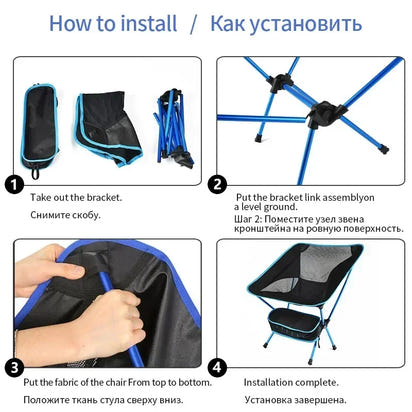 How to install / Как установить

1

Take out the bracket.

Снимите скобу.

2

Put the bracket link assemblyon a level ground.

Шаг 2: Поместите узел звена кронштейна на ровную поверхность.

3

Put the fabric of the chair From top to bottom.

Положите ткань стула сверху вниз.

4

Installation complete.

Установка завершена.